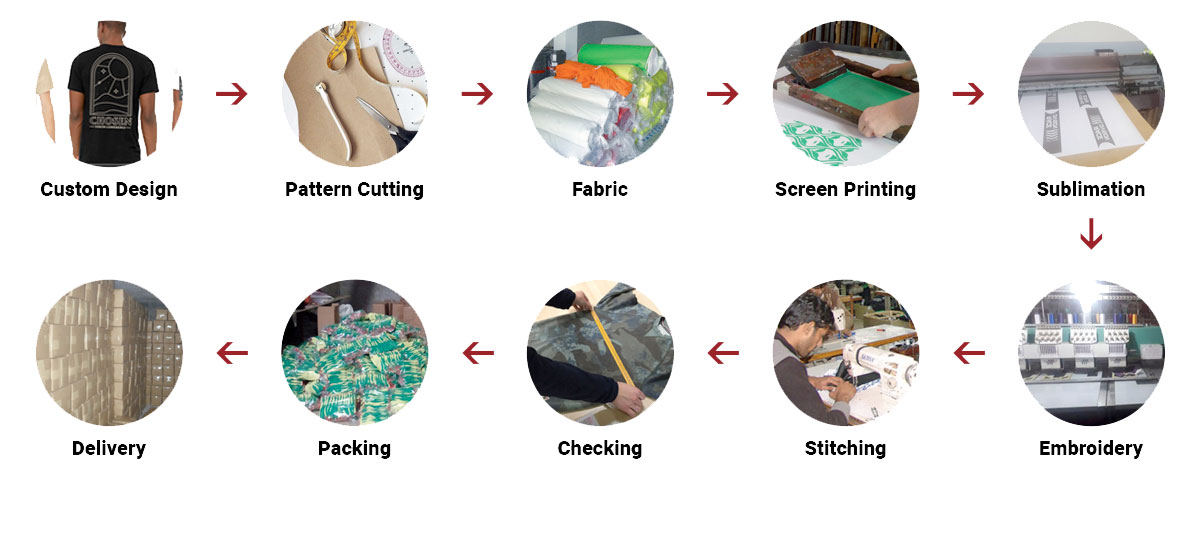 CHOSEN

Custom Design

Pattern Cutting

Fabric

Screen Printing

Sublimation

Embroidery

Stitching

Checking

Packing

Delivery